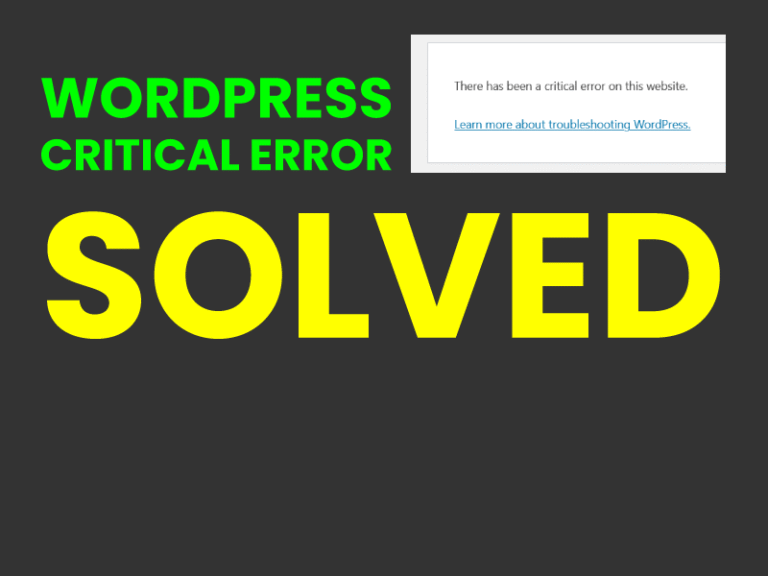 WORDPRESS CRITICAL ERROR

There has been a critical error on this website.

Learn more about troubleshooting WordPress.

SOLVED